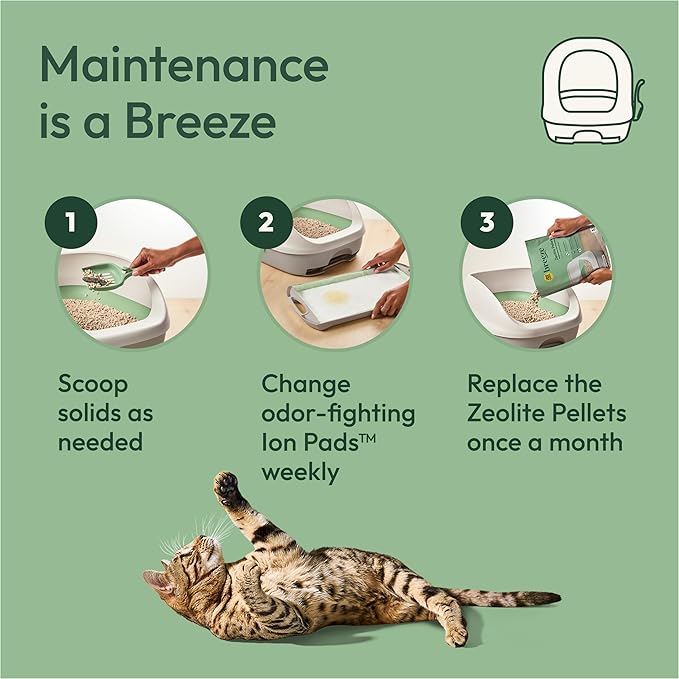 Maintenance is a Breeze

1

Scoop solids as needed

2

Change odor-fighting Ion Pads™ weekly

3

breeze

Replace the Zeolite Pellets once a month