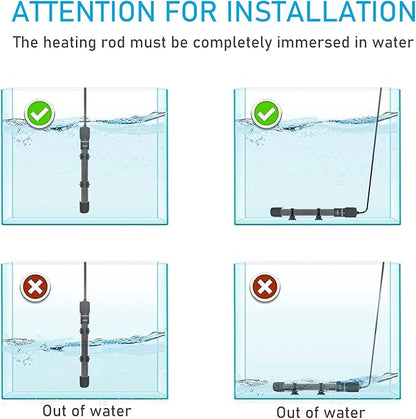 ATTENTION FOR INSTALLATION

The heating rod must be completely immersed in water

Out of water

Out of water