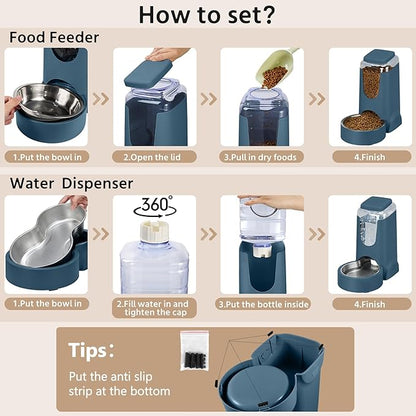 How to set?

Food Feeder

1.Put the bowl in

2.Open the lid

3.Pull in dry foods

4.Finish

Water Dispenser

1.Put the bowl in

360°

2.Fill water in and tighten the cap

3.Put the bottle inside

4.Finish

Tips:

Put the anti slip strip at the bottom