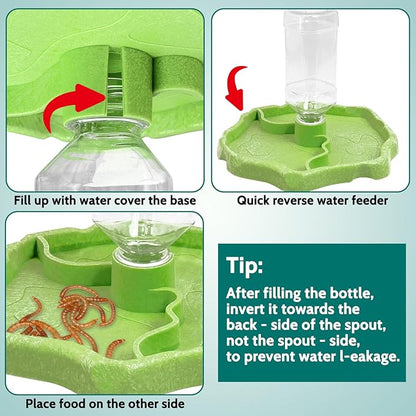 Fill up with water cover the base

Quick reverse water feeder

Place food on the other side

Tip:

After filling the bottle, invert it towards the back - side of the spout, not the spout - side, to prevent water l-eakage.