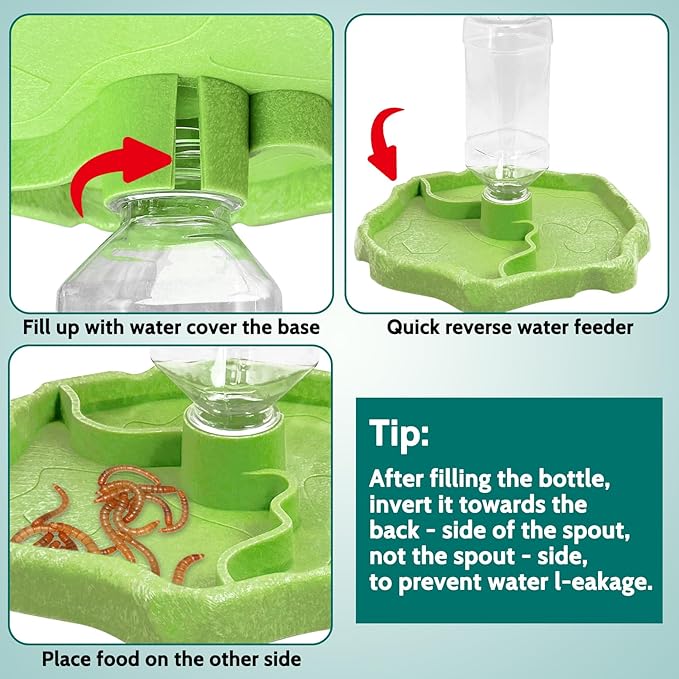 Fill up with water cover the base

Quick reverse water feeder

Place food on the other side

Tip:

After filling the bottle, invert it towards the back - side of the spout, not the spout - side, to prevent water l-eakage.