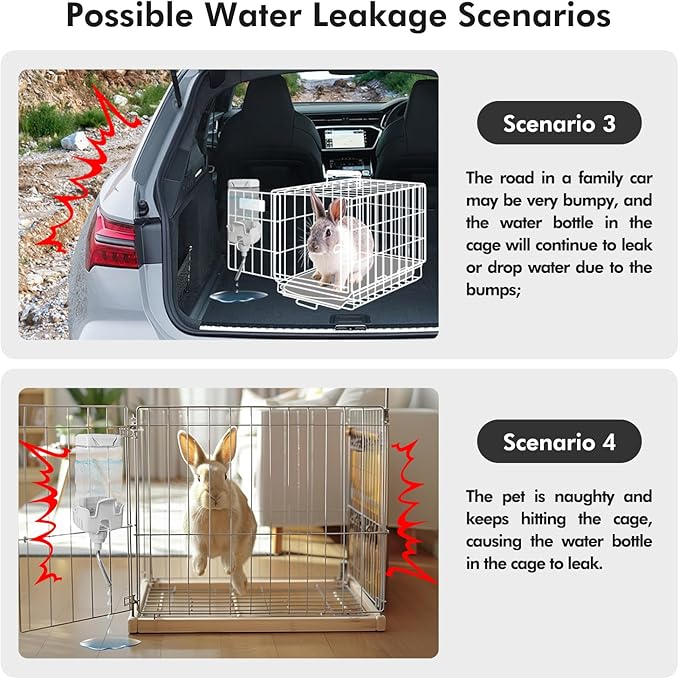 Possible Water Leakage Scenarios

Scenario 3

The road in a family car may be very bumpy, and the water bottle in the cage will continue to leak or drop water due to the bumps;

Scenario 4

The pet is naughty and keeps hitting the cage, causing the water bottle in the cage to leak.