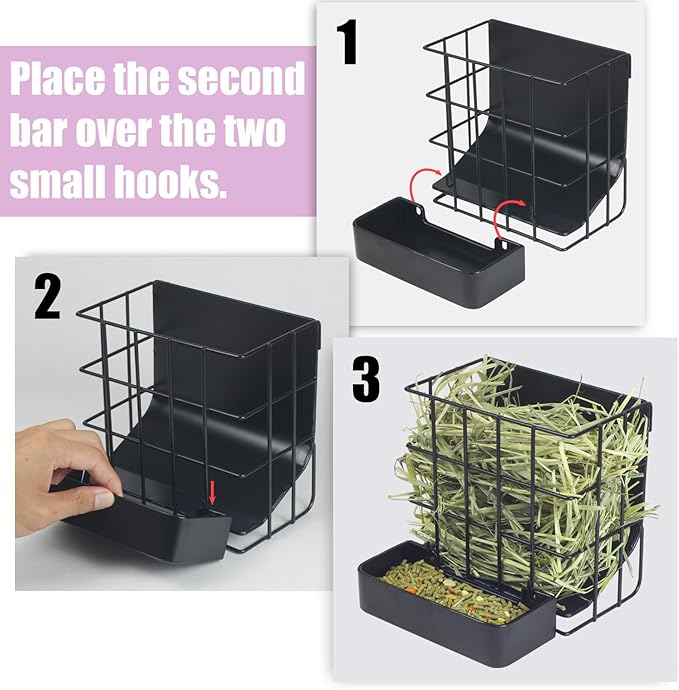 Place the second bar over the two small hooks.

1

2

3