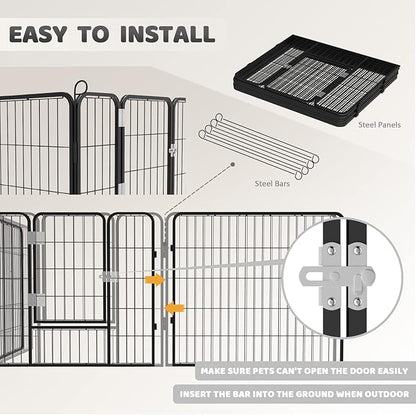 EASY TO INSTALL

Steel Panels

Steel Bars

MAKE SURE PETS CAN'T OPEN THE DOOR EASILY

INSERT THE BAR INTO THE GROUND WHEN OUTDOOR