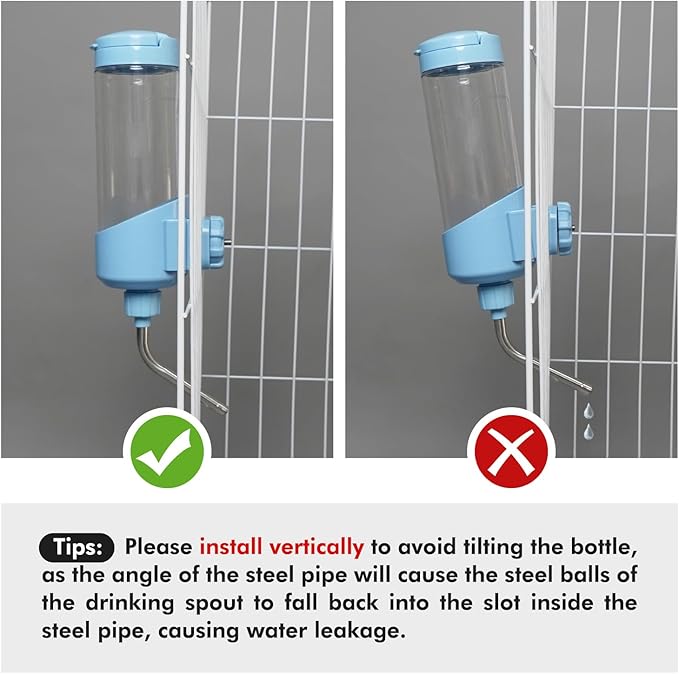 Tips: Please install vertically to avoid tilting the bottle, as the angle of the steel pipe will cause the steel balls of the drinking spout to fall back into the slot inside the steel pipe, causing water leakage.