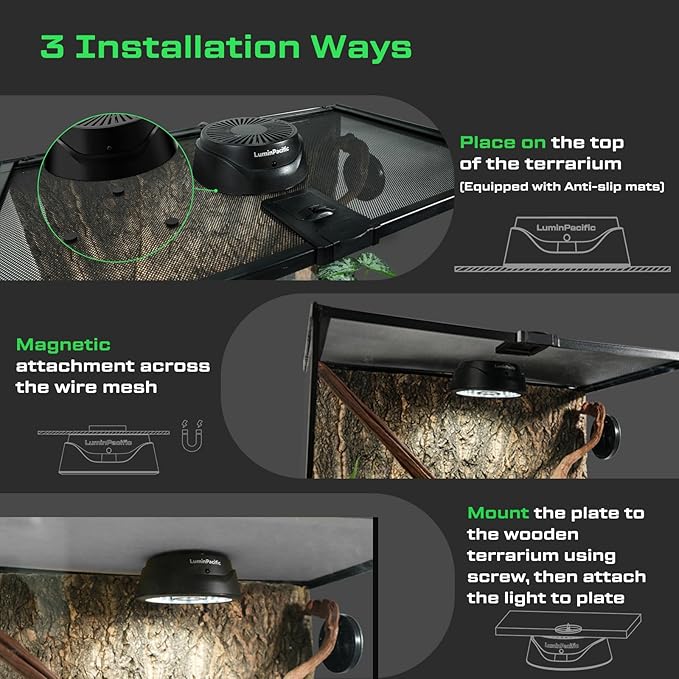 3 Installation Ways

LuminPacific

Place on the top of the terrarium
(Equipped with Anti-slip mats)

LuminPacific

Magnetic attachment across the wire mesh

LuminPacific

LuminPacific

LuminPacific

Mount the plate to the wooden terrarium using screw, then attach the light to plate

LuminPacific