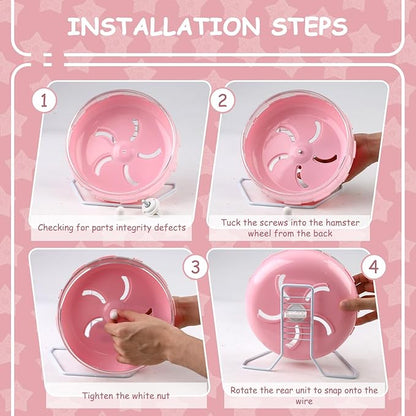 INSTALLATION STEPS

1
Checking for parts integrity defects

2
Tuck the screws into the hamster wheel from the back

3
Tighten the white nut

4
Rotate the rear unit to snap onto the wire