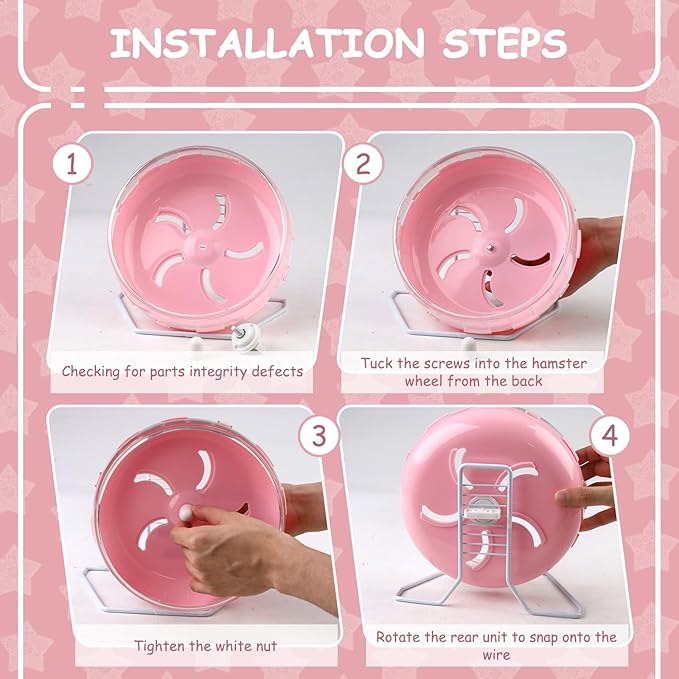 INSTALLATION STEPS

1

Checking for parts integrity defects

2

Tuck the screws into the hamster wheel from the back

3

Tighten the white nut

4

Rotate the rear unit to snap onto the wire