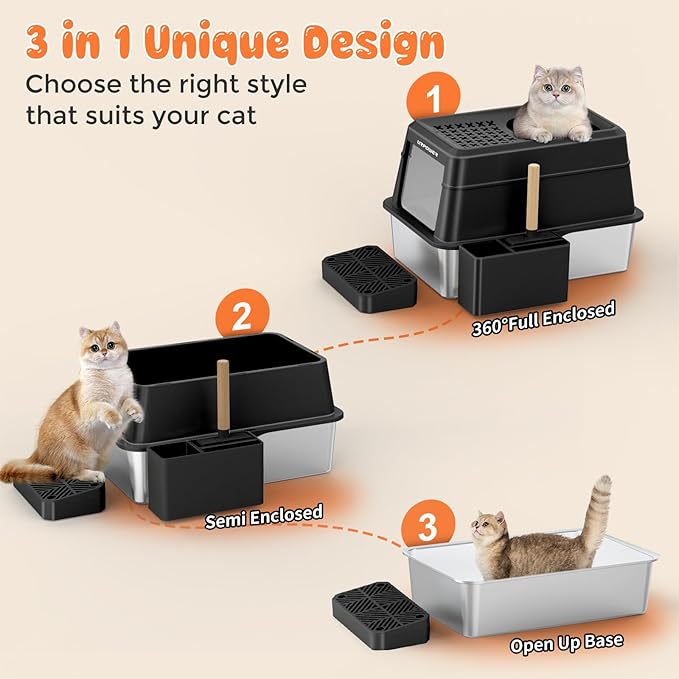 3 in 1 Unique Design
Choose the right style that suits your cat

1

360°Full Enclosed

2

Semi Enclosed

3

Open Up Base