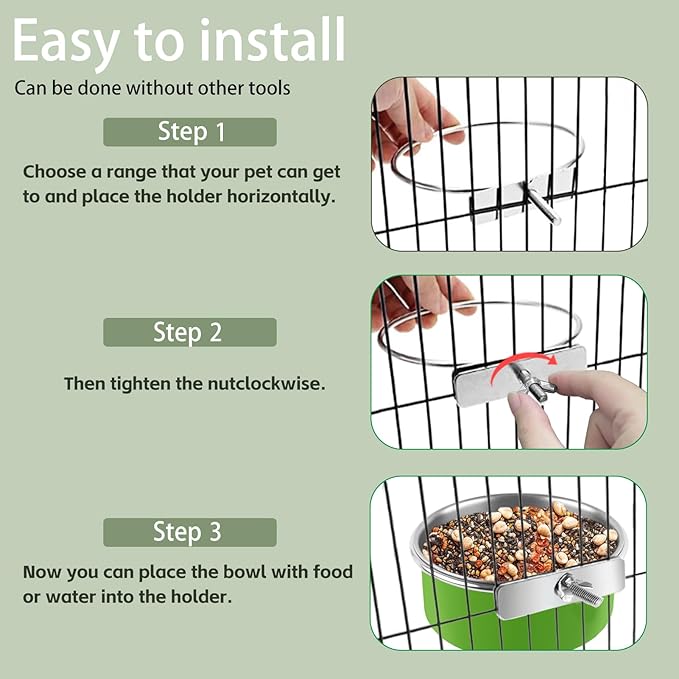 Easy to install

Can be done without other tools

Step 1

Choose a range that your pet can get to and place the holder horizontally.

Step 2

Then tighten the nutclockwise.

Step 3

Now you can place the bowl with food or water into the holder.