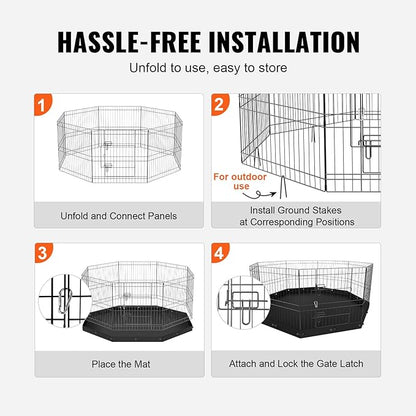 HASSLE-FREE INSTALLATION

Unfold to use, easy to store

1

Unfold and Connect Panels

2

For outdoor use

Install Ground Stakes at Corresponding Positions

3

Place the Mat

4

Attach and Lock the Gate Latch