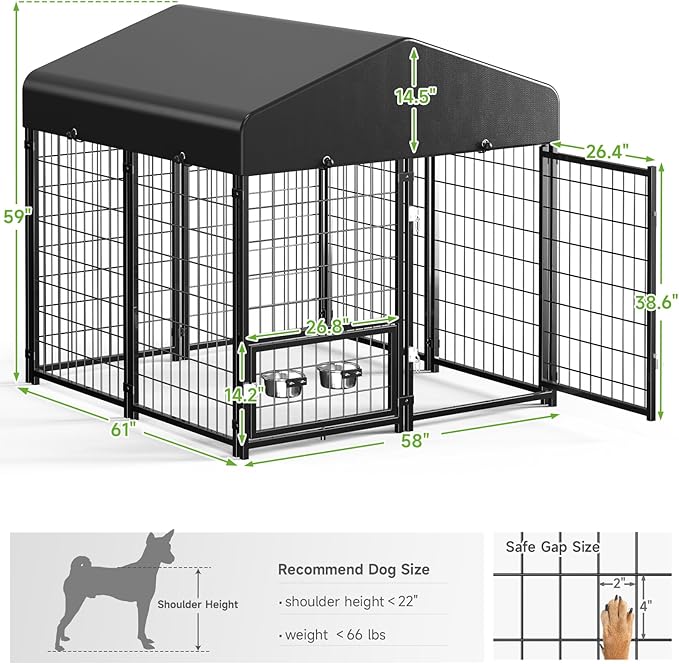 14.5"

26.4"

59"

38.6"

26.8"

14.2"

61"

58"

Shoulder Height

Recommend Dog Size

· shoulder height < 22"

· weight < 66 lbs

Safe Gap Size

2"

4"