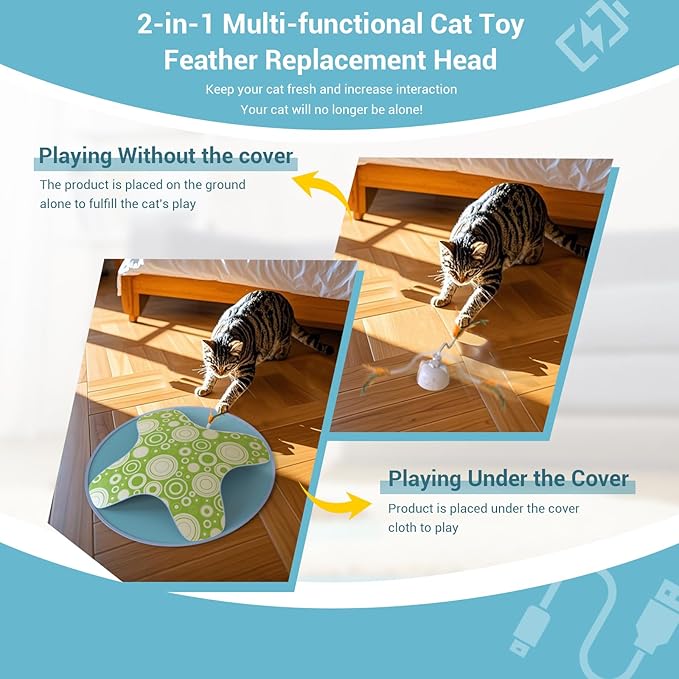 2-in-1 Multi-functional Cat Toy
Feather Replacement Head

Keep your cat fresh and increase interaction
Your cat will no longer be alone!

Playing Without the cover

The product is placed on the ground alone to fulfill the cat's play

Playing Under the Cover

Product is placed under the cover cloth to play