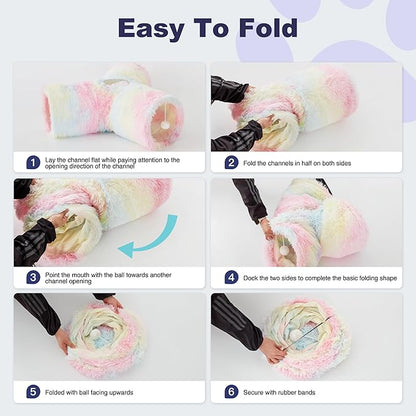 Easy To Fold

1 Lay the channel flat while paying attention to the opening direction of the channel

2 Fold the channels in half on both sides

3 Point the mouth with the ball towards another channel opening

4 Dock the two sides to complete the basic folding shape

5 Folded with ball facing upwards

6 Secure with rubber bands