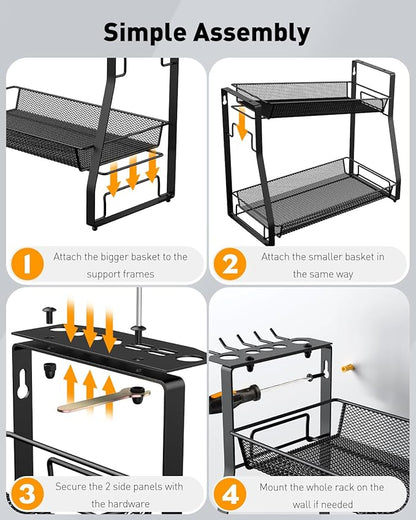 Simple Assembly

1 Attach the bigger basket to the support frames

2 Attach the smaller basket in the same way

3 Secure the 2 side panels with the hardware

4 Mount the whole rack on the wall if needed