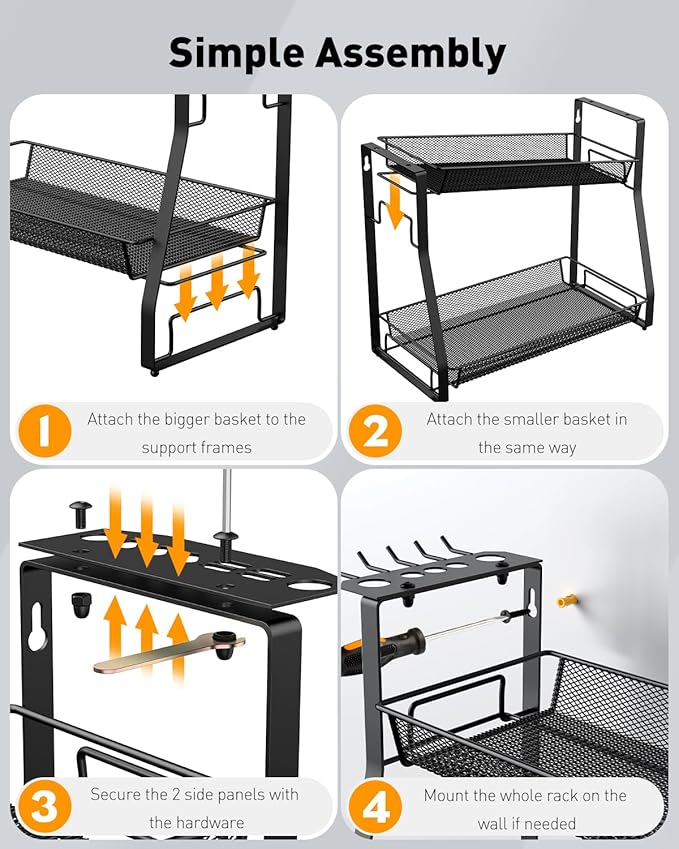 Simple Assembly

1 Attach the bigger basket to the support frames

2 Attach the smaller basket in the same way

3 Secure the 2 side panels with the hardware

4 Mount the whole rack on the wall if needed