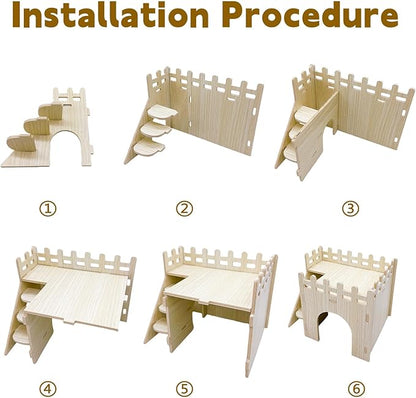 Installation Procedure

①

②

③

④

⑤

⑥