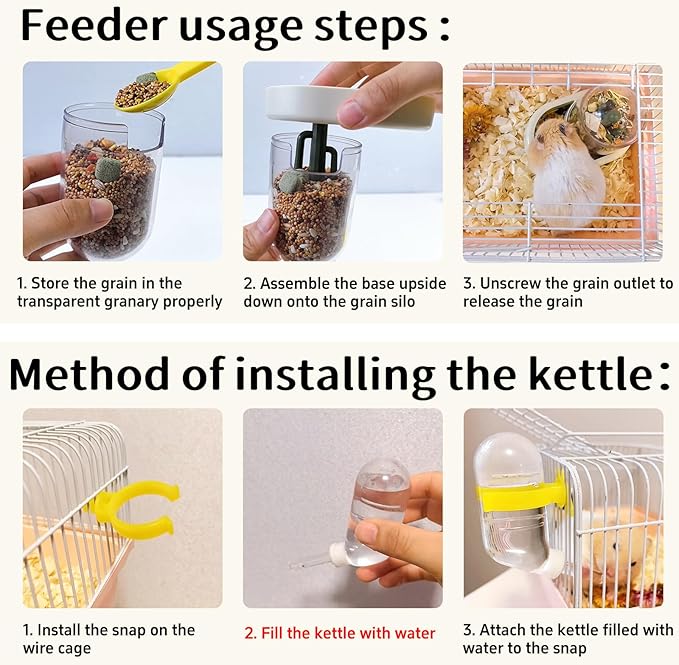 Feeder usage steps :

1. Store the grain in the transparent granary properly

2. Assemble the base upside down onto the grain silo

3. Unscrew the grain outlet to release the grain

Method of installing the kettle:

1. Install the snap on the wire cage

2. Fill the kettle with water

3. Attach the kettle filled with water to the snap