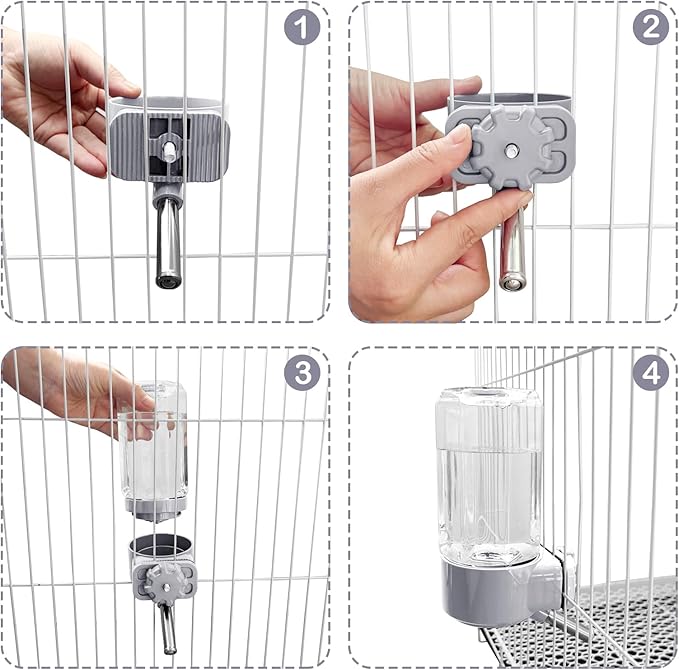 1

2

3

4