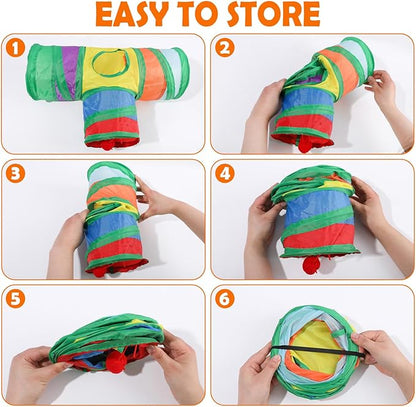 EASY TO STORE

1

2

3

4

5

6