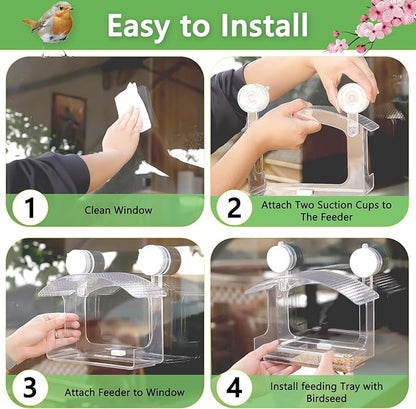 Easy to Install

1 Clean Window

2 Attach Two Suction Cups to The Feeder

3 Attach Feeder to Window

4 Install feeding Tray with Birdseed