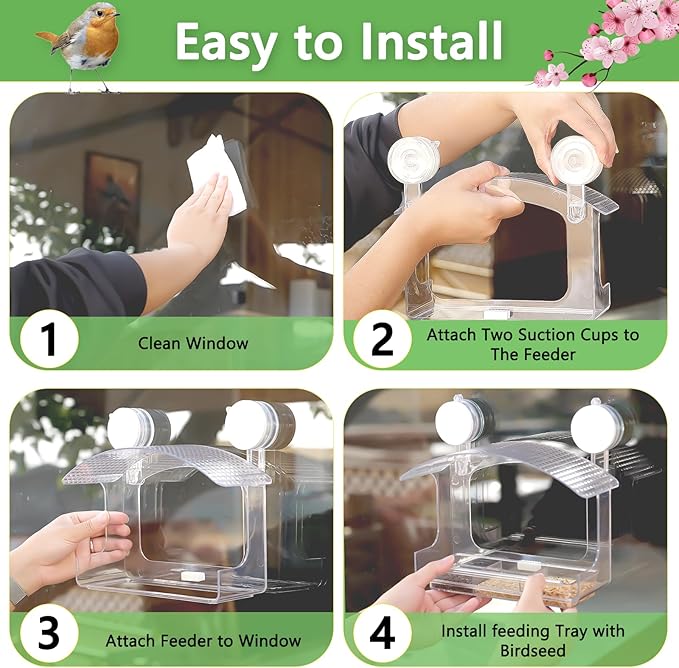 Easy to Install

1 Clean Window

2 Attach Two Suction Cups to The Feeder

3 Attach Feeder to Window

4 Install feeding Tray with Birdseed