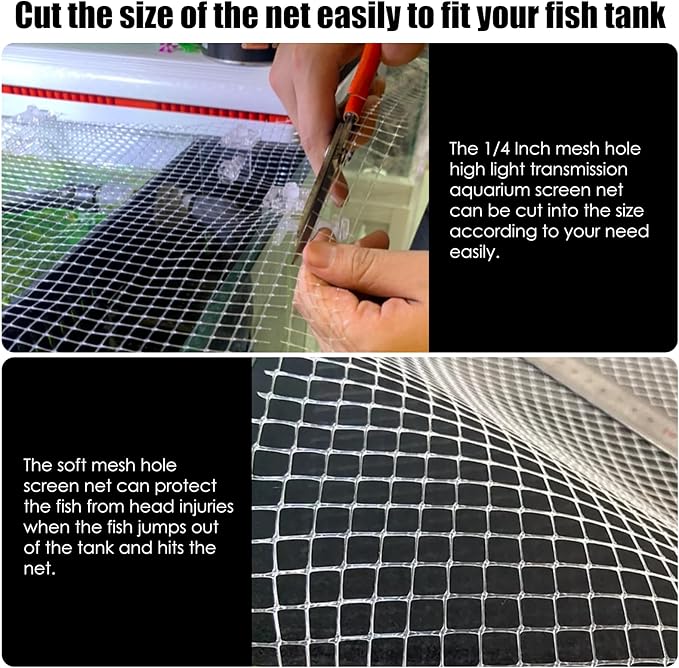 Cut the size of the net easily to fit your fish tank

The 1/4 Inch mesh hole high light transmission aquarium screen net can be cut into the size according to your need easily.

The soft mesh hole screen net can protect the fish from head injuries when the fish jumps out of the tank and hits the net.