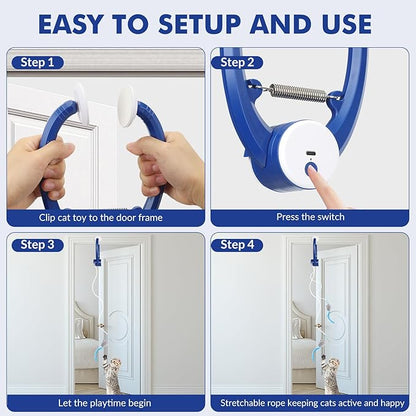 EASY TO SETUP AND USE

Step 1

Clip cat toy to the door frame

Step 2

Press the switch

Step 3

Let the playtime begin

Step 4

Stretchable rope keeping cats active and happy