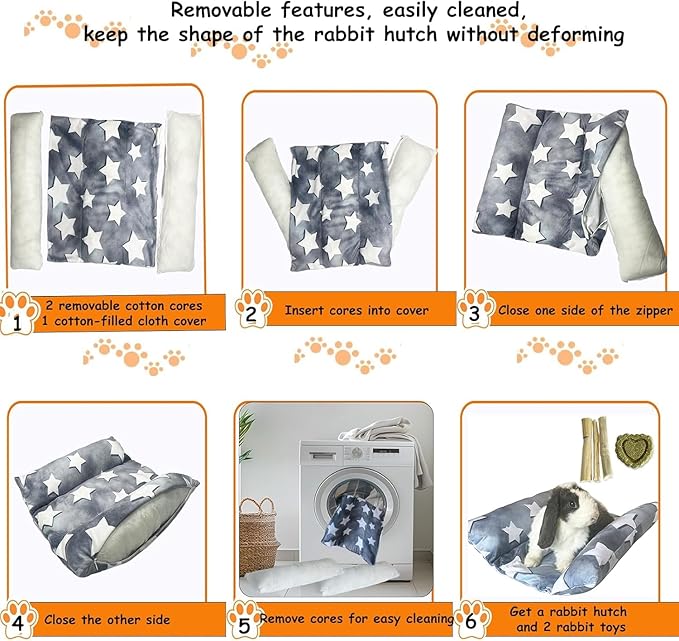 Removable features, easily cleaned,
keep the shape of the rabbit hutch without deforming

1 2 removable cotton cores
1 cotton-filled cloth cover

2 Insert cores into cover

3 Close one side of the zipper

4 Close the other side

5 Remove cores for easy cleaning

6 Get a rabbit hutch
and 2 rabbit toys