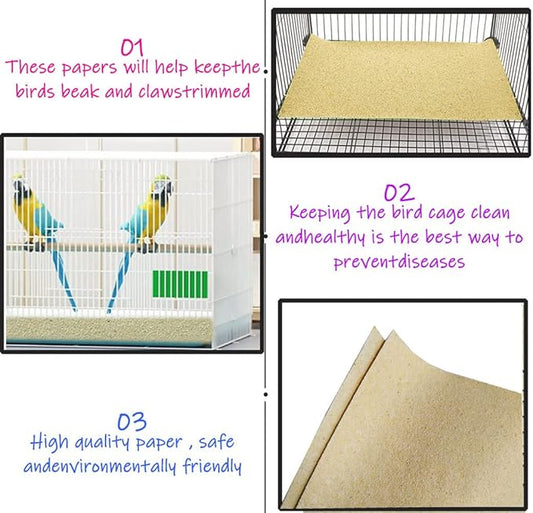 01
These papers will help keepthe birds beak and clawstrimmed

02
Keeping the bird cage clean andhealthy is the best way to preventdiseases

03
High quality paper , safe andenvironmentally friendly