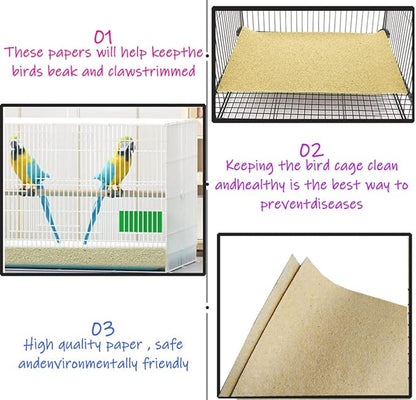 01
These papers will help keepthe birds beak and clawstrimmed

02
Keeping the bird cage clean andhealthy is the best way to preventdiseases

03
High quality paper , safe andenvironmentally friendly