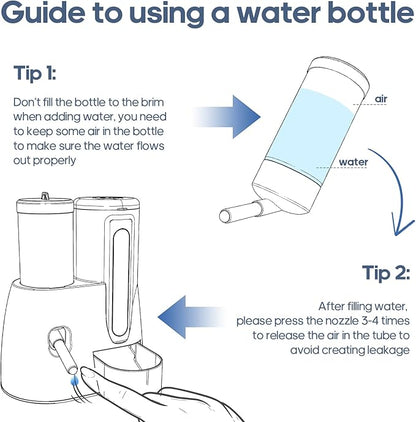 Guide to using a water bottle

Tip 1:

Don't fill the bottle to the brim when adding water, you need to keep some air in the bottle to make sure the water flows out properly

air

water

Tip 2:

After filling water, please press the nozzle 3-4 times to release the air in the tube to avoid creating leakage