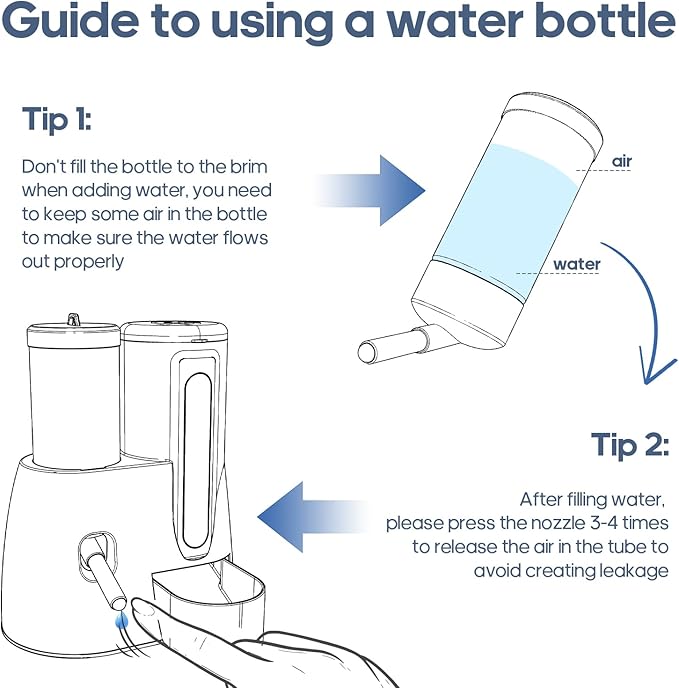 Guide to using a water bottle

Tip 1:

Don't fill the bottle to the brim when adding water, you need to keep some air in the bottle to make sure the water flows out properly

air

water

Tip 2:

After filling water, please press the nozzle 3-4 times to release the air in the tube to avoid creating leakage