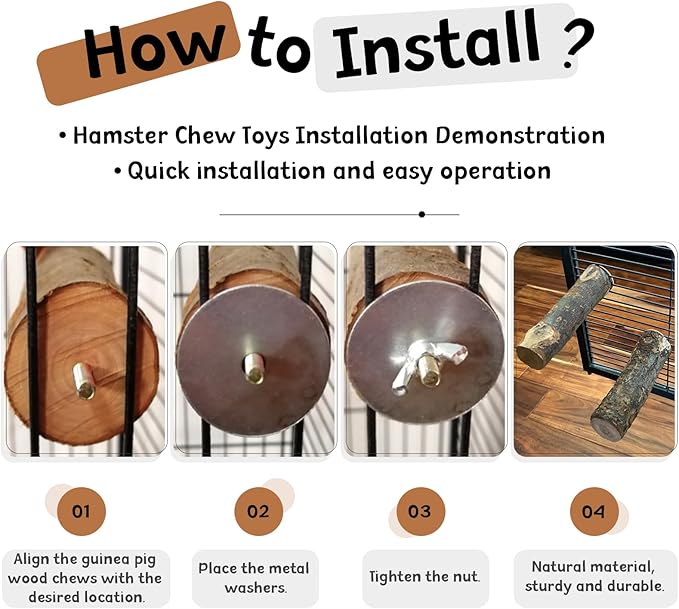 How to Install ?

• Hamster Chew Toys Installation Demonstration
• Quick installation and easy operation

01

Align the guinea pig wood chews with the desired location.

02

Place the metal washers.

03

Tighten the nut.

04

Natural material, sturdy and durable.