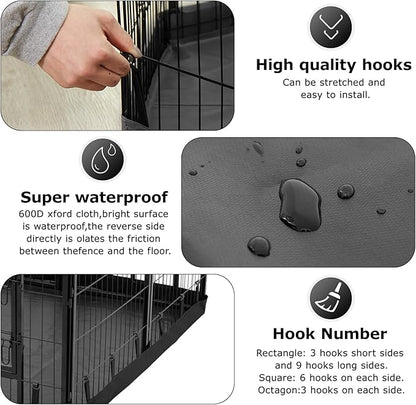 High quality hooks

Can be stretched and easy to install.

Super waterproof

600D xford cloth,bright surface is waterproof,the reverse side directly is olates the friction between thefence and the floor.

Hook Number

Rectangle: 3 hooks short sides and 9 hooks long sides.
Square: 6 hooks on each side.
Octagon:3 hooks on each side.