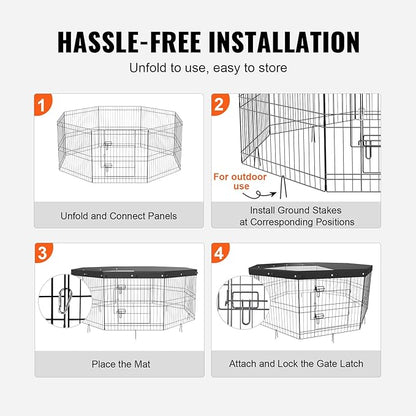 HASSLE-FREE INSTALLATION

Unfold to use, easy to store

1

Unfold and Connect Panels

2

For outdoor use

Install Ground Stakes at Corresponding Positions

3

Place the Mat

4

Attach and Lock the Gate Latch