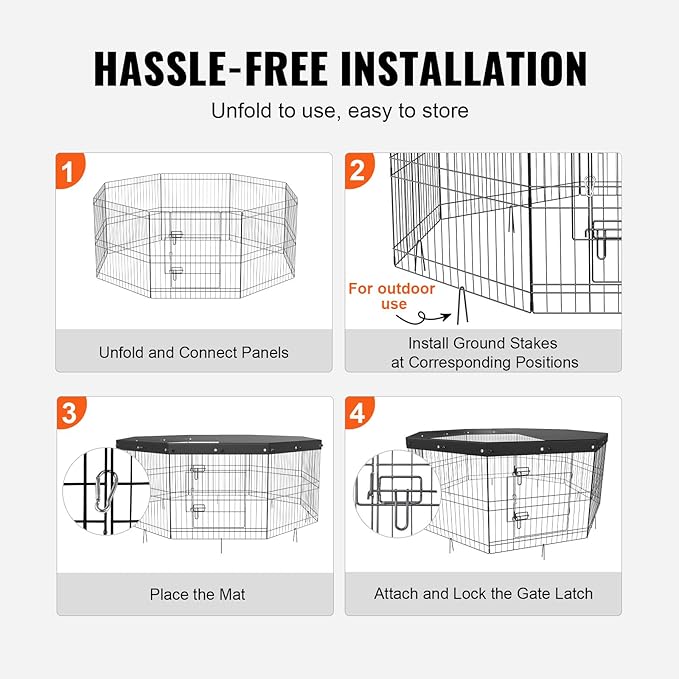 HASSLE-FREE INSTALLATION

Unfold to use, easy to store

1

Unfold and Connect Panels

2

For outdoor use

Install Ground Stakes at Corresponding Positions

3

Place the Mat

4

Attach and Lock the Gate Latch