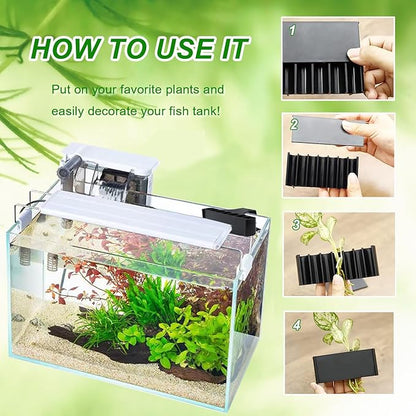 HOW TO USE IT

Put on your favorite plants and easily decorate your fish tank!

1

2

3

4