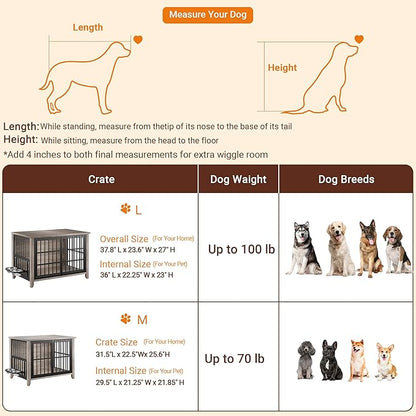 Measure Your Dog

Length

Height

Length: While standing, measure from thetip of its nose to the base of its tail
Height: While sitting, measure from the head to the floor
*Add 4 inches to both final measurements for extra wiggle room

| Crate | Dog Waight | Dog Breeds |
|---|---|---|
| L Overall Size (For Your Home) 37.8" L x 23.6" W x 27" H Internal Size (For Your Pet) 36" L x 22.25" W x 23" H | Up to 100 lb | |
| M Crate Size (For Your Home) 31.5"L x 22.5"Wx 25.6"H Internal Size (For Your Pet) 29.5" L x 21.25" W x 21.85" H | Up to 70 lb | |