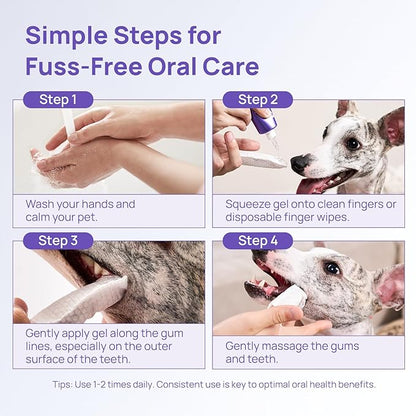 Simple Steps for Fuss-Free Oral Care

Step 1

Wash your hands and calm your pet.

Step 2

Squeeze gel onto clean fingers or disposable finger wipes.

Step 3

Gently apply gel along the gum lines, especially on the outer surface of the teeth.

Step 4

Gently massage the gums and teeth.

Tips: Use 1-2 times daily. Consistent use is key to optimal oral health benefits.