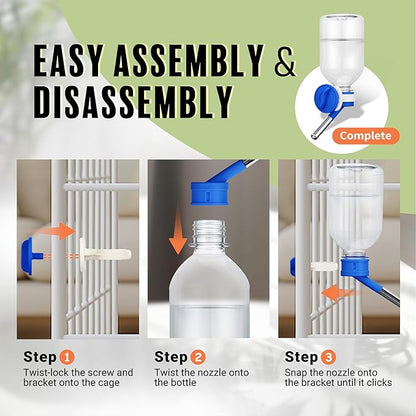 EASY ASSEMBLY & DISASSEMBLY

Complete

Step 1
Twist-lock the screw and bracket onto the cage

Step 2
Twist the nozzle onto the bottle

Step 3
Snap the nozzle onto the bracket until it clicks