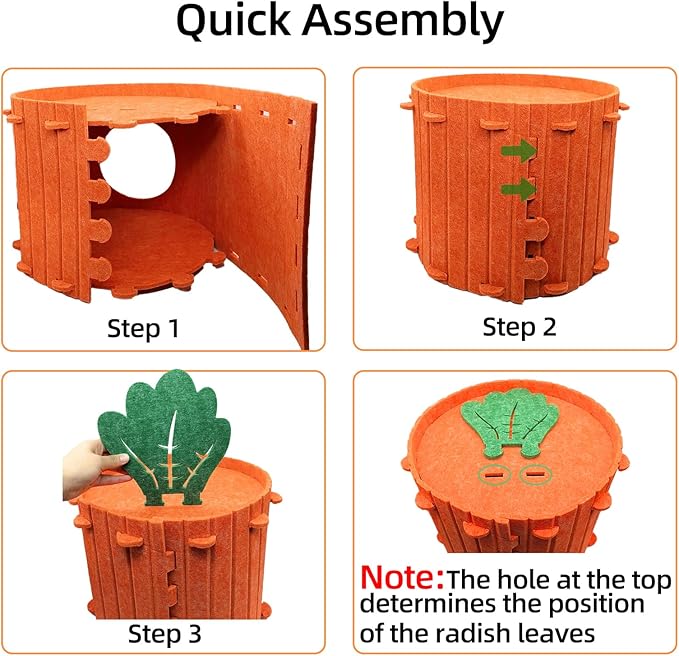 Quick Assembly

Step 1

Step 2

Step 3

Note:The hole at the top determines the position of the radish leaves