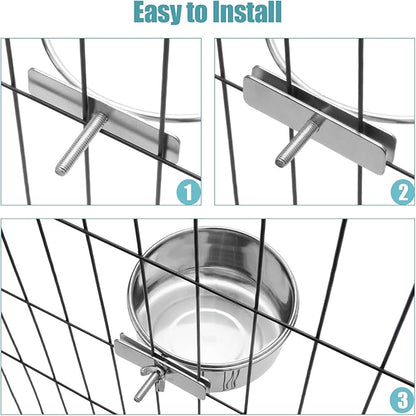 Easy to Install

1

2

3