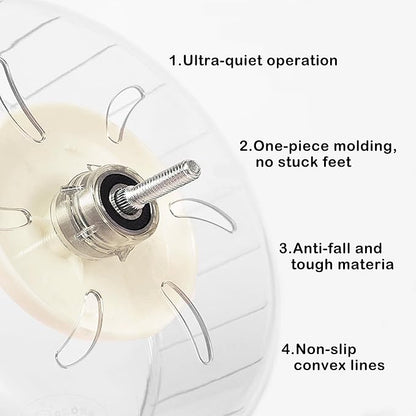 1.Ultra-quiet operation

2.One-piece molding, no stuck feet

3.Anti-fall and tough materia

4.Non-slip convex lines