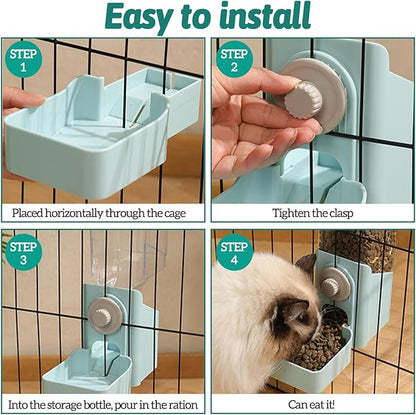 Easy to install

STEP 1

Placed horizontally through the cage

STEP 2

Tighten the clasp

STEP 3

Into the storage bottle, pour in the ration

STEP 4

Can eat it!