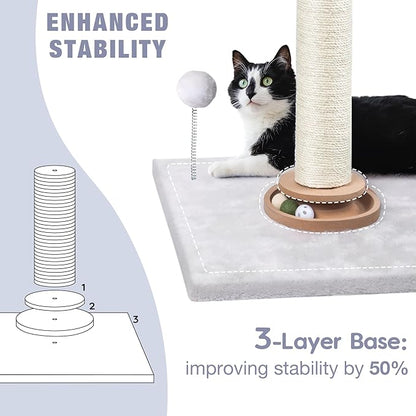 ENHANCED STABILITY

1
2
3

3-Layer Base:
improving stability by 50%