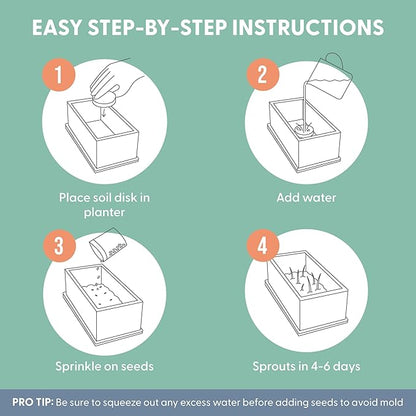 EASY STEP-BY-STEP INSTRUCTIONS

1

Place soil disk in planter

2

Add water

3

Sprinkle on seeds

4

Sprouts in 4-6 days

PRO TIP: Be sure to squeeze out any excess water before adding seeds to avoid mold