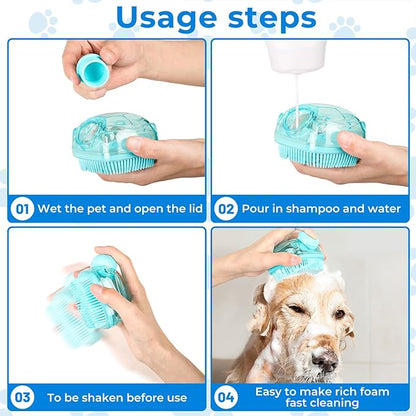 Usage steps

01 Wet the pet and open the lid

02 Pour in shampoo and water

03 To be shaken before use

04 Easy to make rich foam fast cleaning