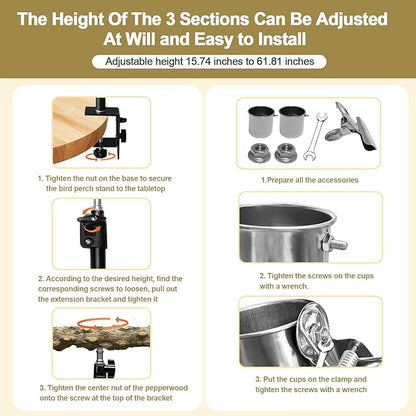 The Height Of The 3 Sections Can Be Adjusted At Will and Easy to Install

Adjustable height 15.74 inches to 61.81 inches

1. Tighten the nut on the base to secure the bird perch stand to the tabletop

2. According to the desired height, find the corresponding screws to loosen, pull out the extension bracket and tighten it

3. Tighten the center nut of the pepperwood onto the screw at the top of the bracket

1.Prepare all the accessories

2. Tighten the screws on the cups with a wrench.

3. Put the cups on the clamp and tighten the screws with a wrench