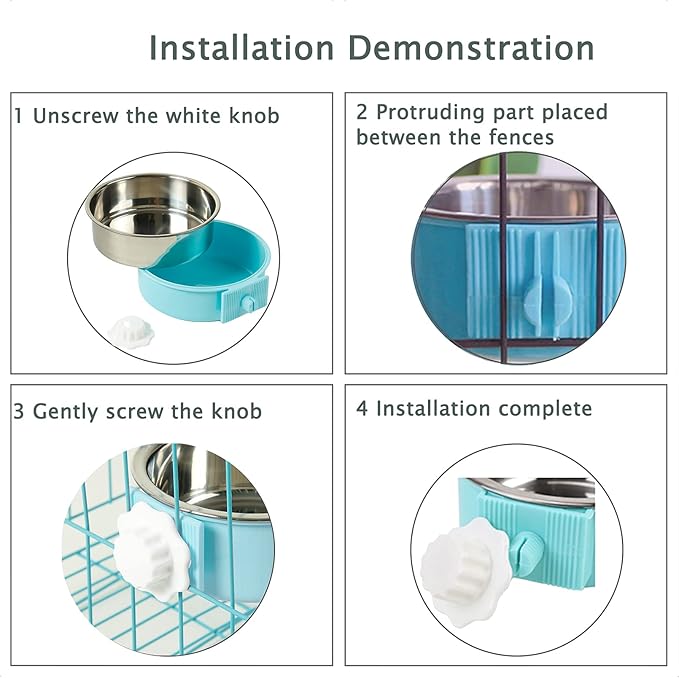 Installation Demonstration

1 Unscrew the white knob

2 Protruding part placed between the fences

3 Gently screw the knob

4 Installation complete